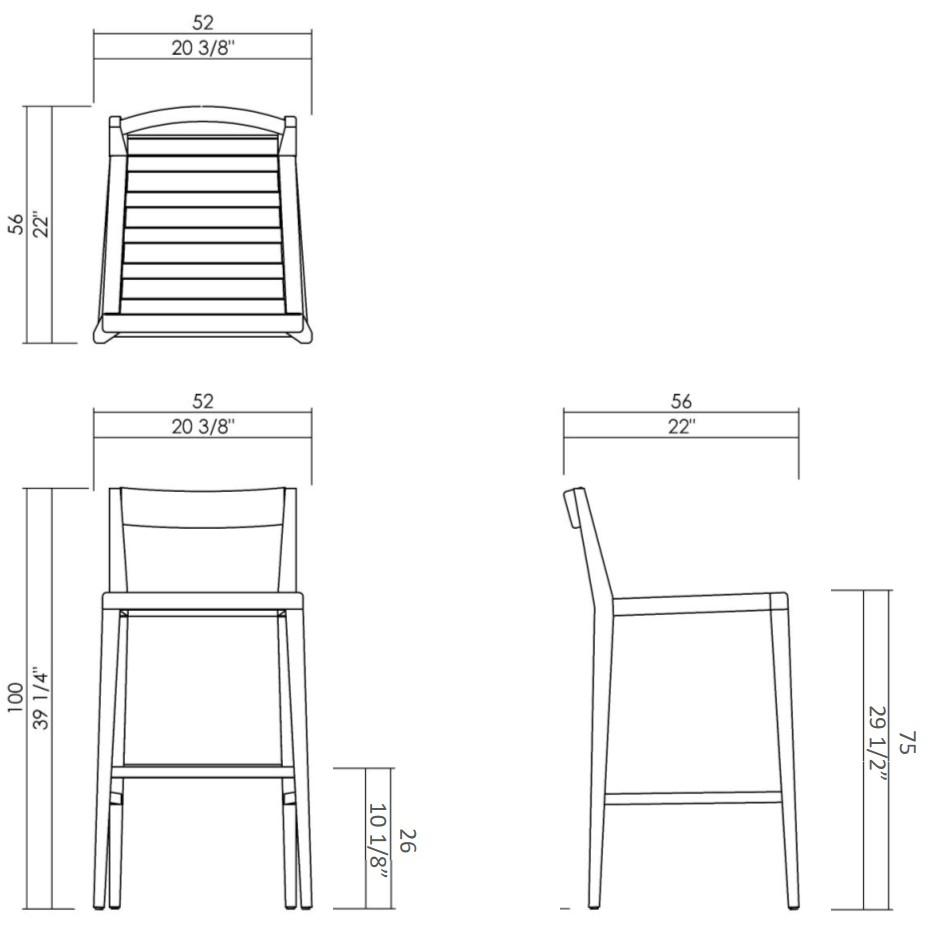 52
20 3/8"

56
22"

52
20 3/8"

56
22"

100
39 1/4"

26
10 1/8"

75
29 1/2"